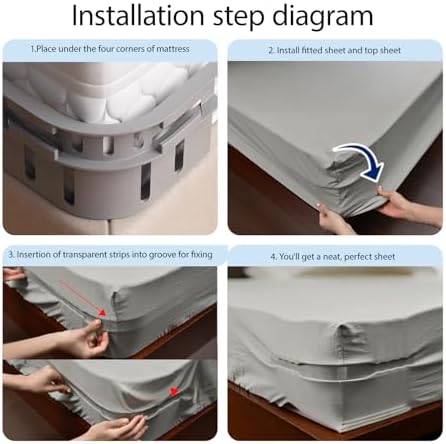 Installation step diagram

1.Place under the four corners of mattress

2. Install fitted sheet and top sheet

3. Insertion of transparent strips into groove for fixing

4. You'll get a neat, perfect sheet