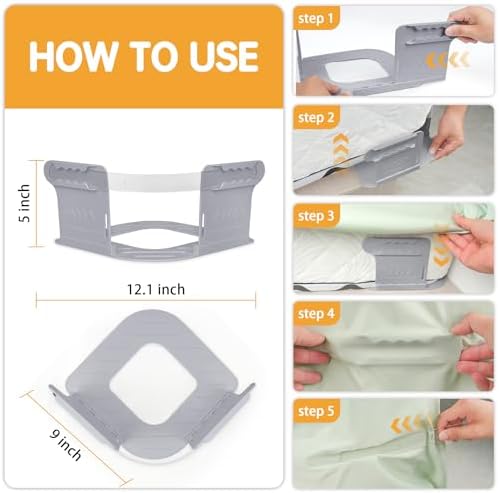 HOW TO USE

5 inch

12.1 inch

9 inch

step 1

step 2

step 3

step 4

step 5