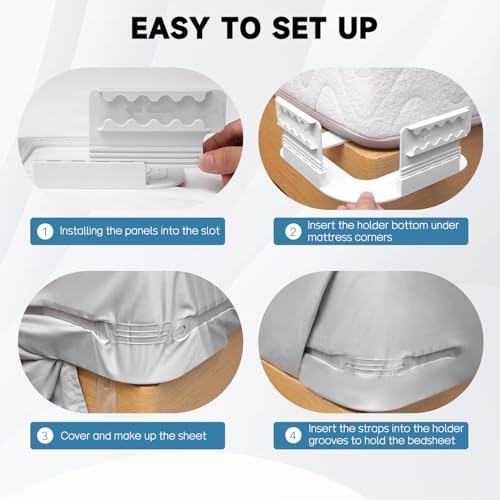 EASY TO SET UP

1 Installing the panels into the slot

2 Insert the holder bottom under mattress corners

3 Cover and make up the sheet

4 Insert the straps into the holder grooves to hold the bedsheet