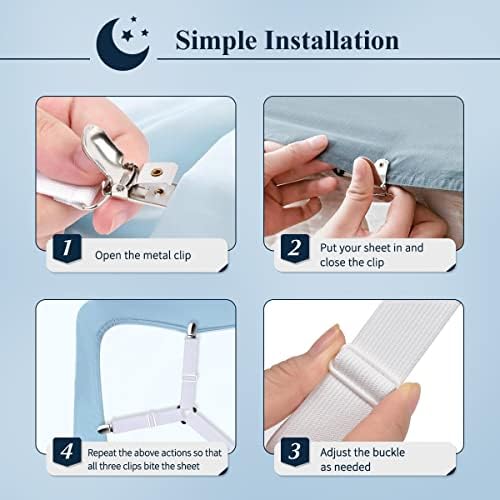 Simple Installation

1 Open the metal clip

2 Put your sheet in and close the clip

4 Repeat the above actions so that all three clips bite the sheet

3 Adjust the buckle as needed