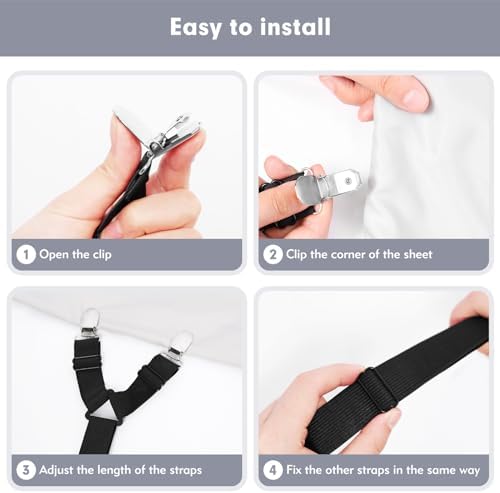 Easy to install

1 Open the clip

2 Clip the corner of the sheet

3 Adjust the length of the straps

4 Fix the other straps in the same way