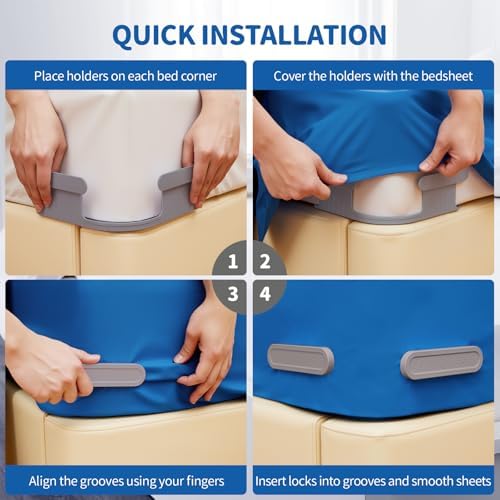 QUICK INSTALLATION

Place holders on each bed corner

Cover the holders with the bedsheet

1

2

3

4

Align the grooves using your fingers

Insert locks into grooves and smooth sheets