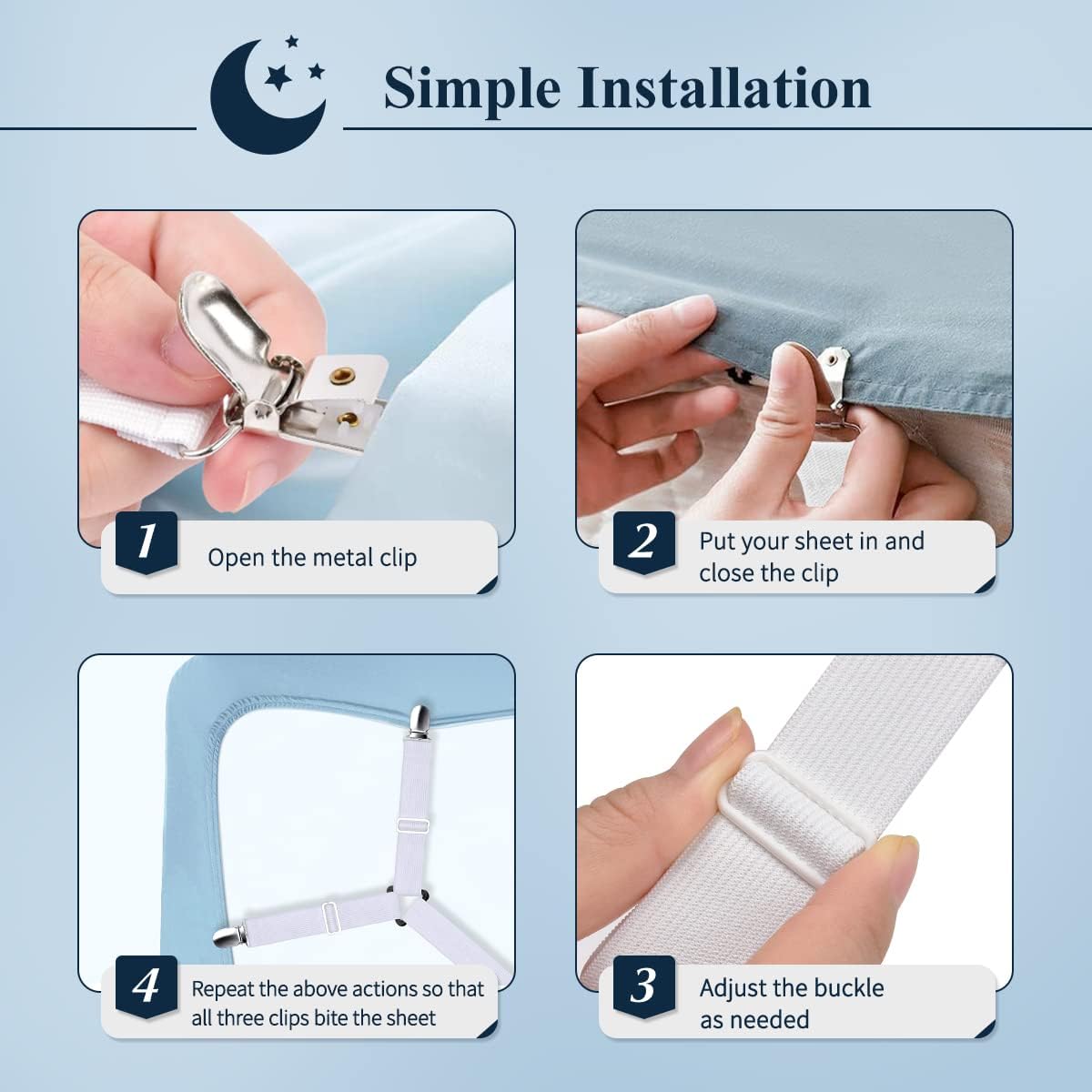 Simple Installation

1
Open the metal clip

2
Put your sheet in and close the clip

4
Repeat the above actions so that all three clips bite the sheet

3
Adjust the buckle as needed