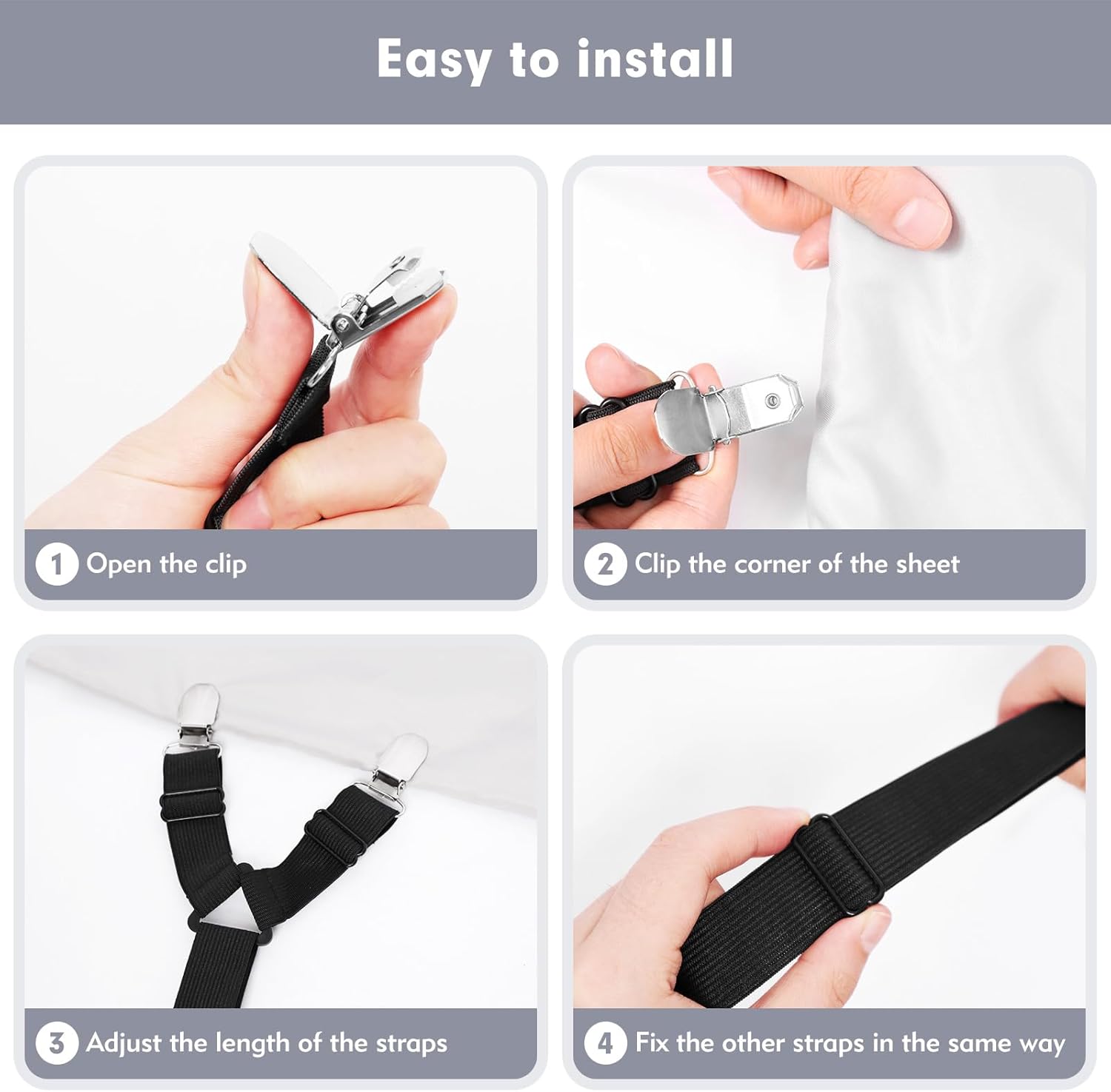 Easy to install

1 Open the clip

2 Clip the corner of the sheet

3 Adjust the length of the straps

4 Fix the other straps in the same way