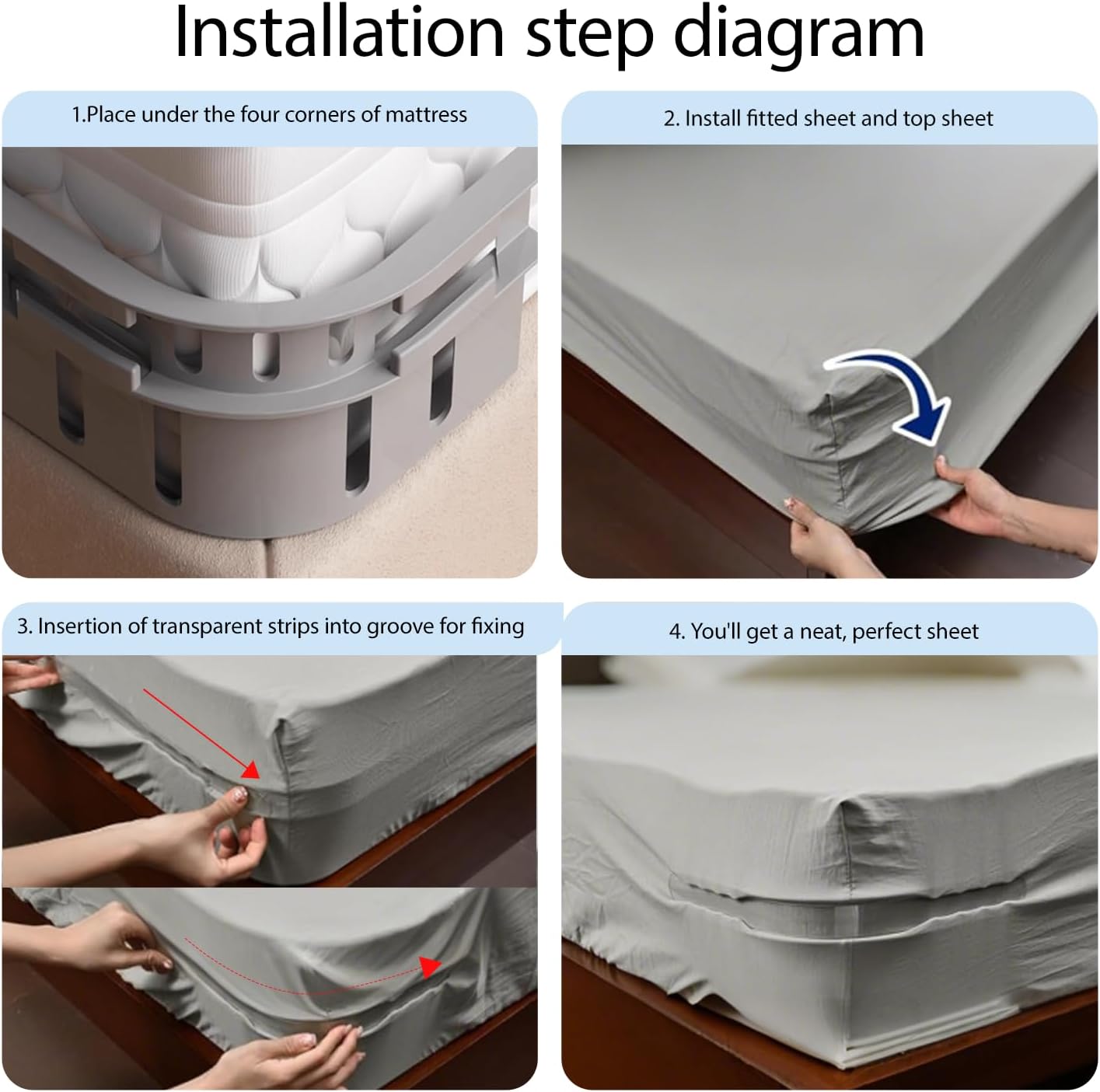 Installation step diagram

1.Place under the four corners of mattress

2. Install fitted sheet and top sheet

3. Insertion of transparent strips into groove for fixing

4. You'll get a neat, perfect sheet