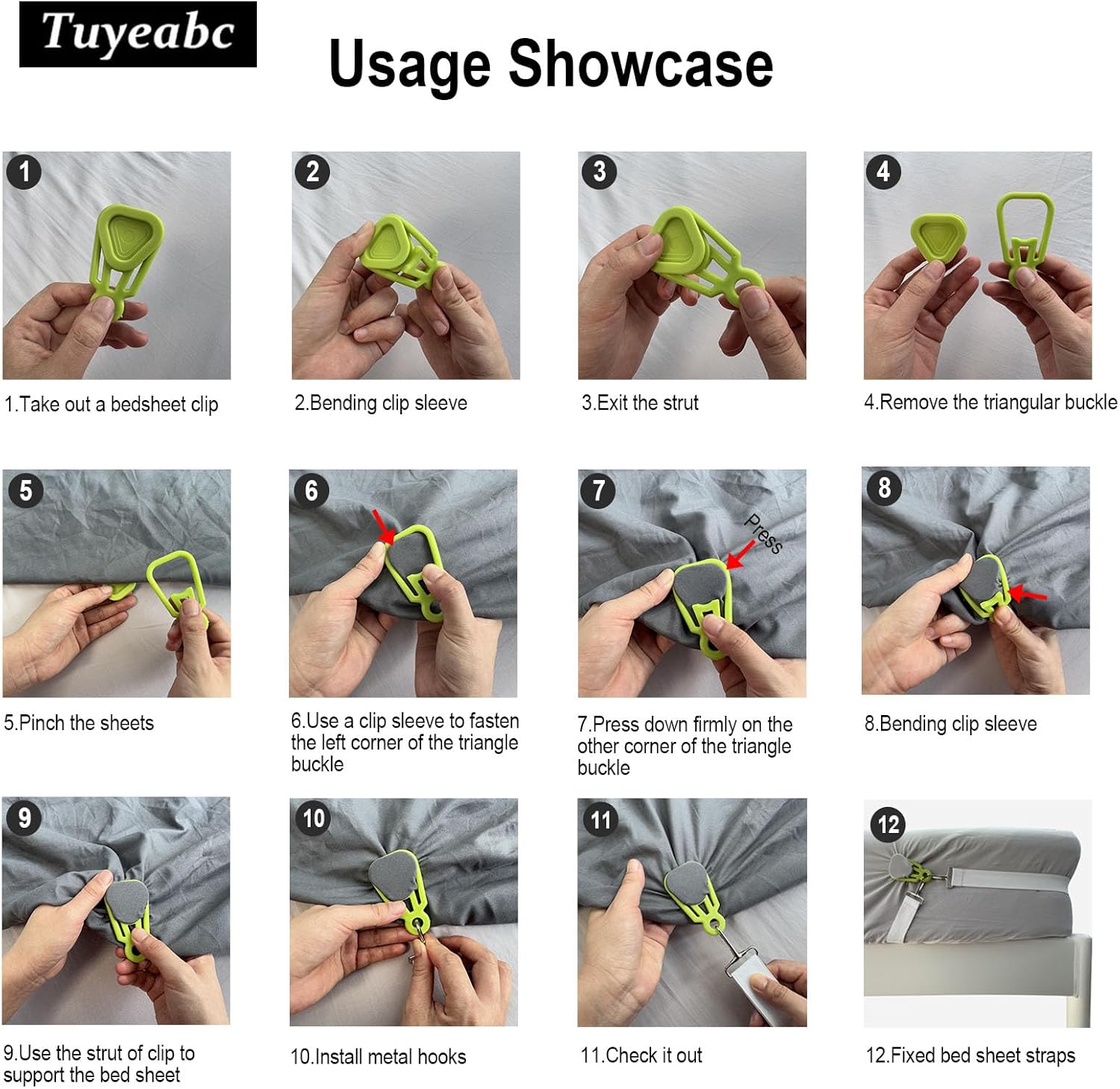 Tuyeabc

Usage Showcase

1

1.Take out a bedsheet clip

2

2.Bending clip sleeve

3

3.Exit the strut

4

4.Remove the triangular buckle

5

5.Pinch the sheets

6

6.Use a clip sleeve to fasten the left corner of the triangle buckle

7

Press

7.Press down firmly on the other corner of the triangle buckle

8

8.Bending clip sleeve

9

9.Use the strut of clip to support the bed sheet

10

10.Install metal hooks

11

11.Check it out

12

12.Fixed bed sheet straps