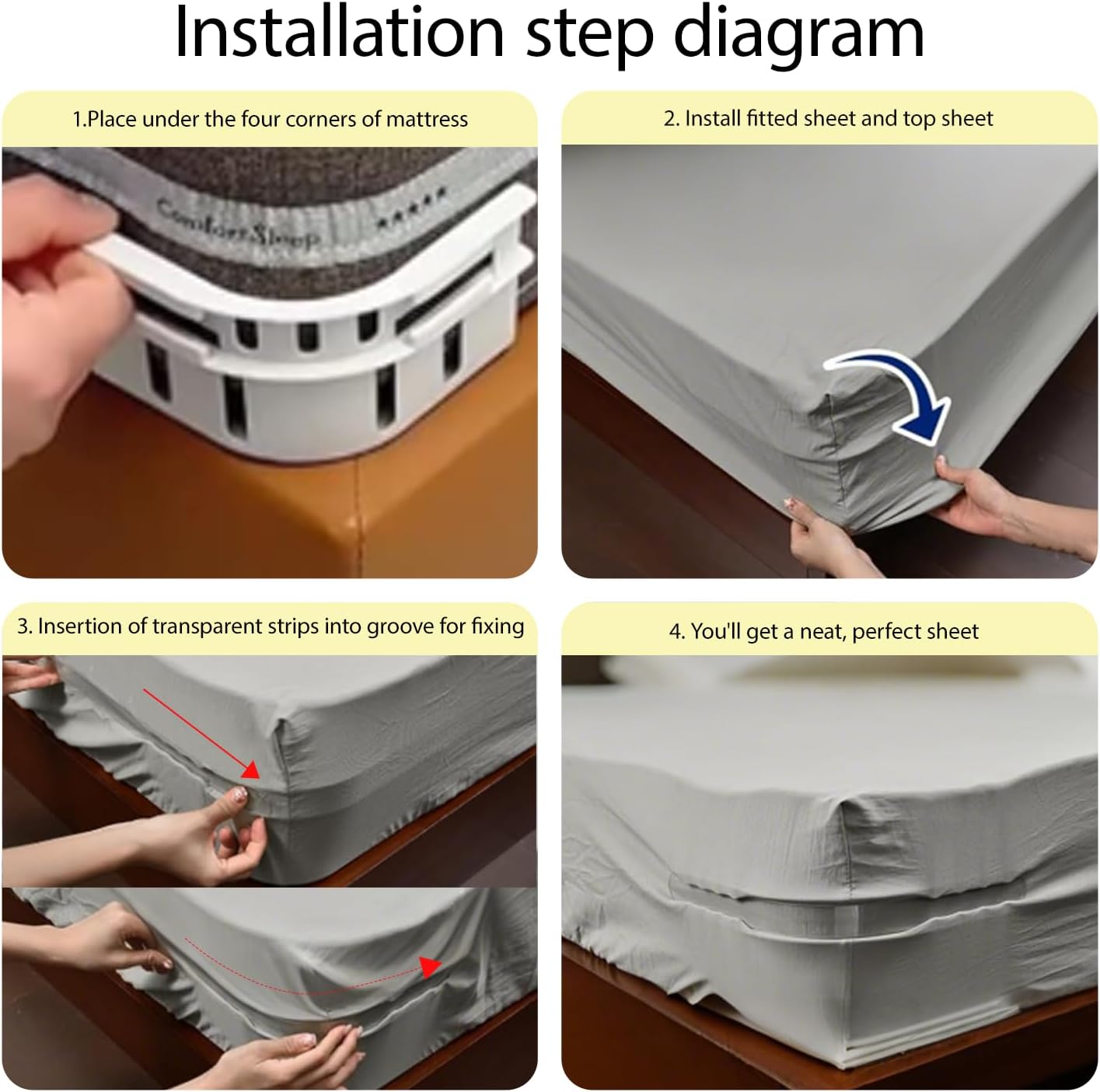 Installation step diagram

1.Place under the four corners of mattress

ComfortSleep

2. Install fitted sheet and top sheet

3. Insertion of transparent strips into groove for fixing

4. You'll get a neat, perfect sheet