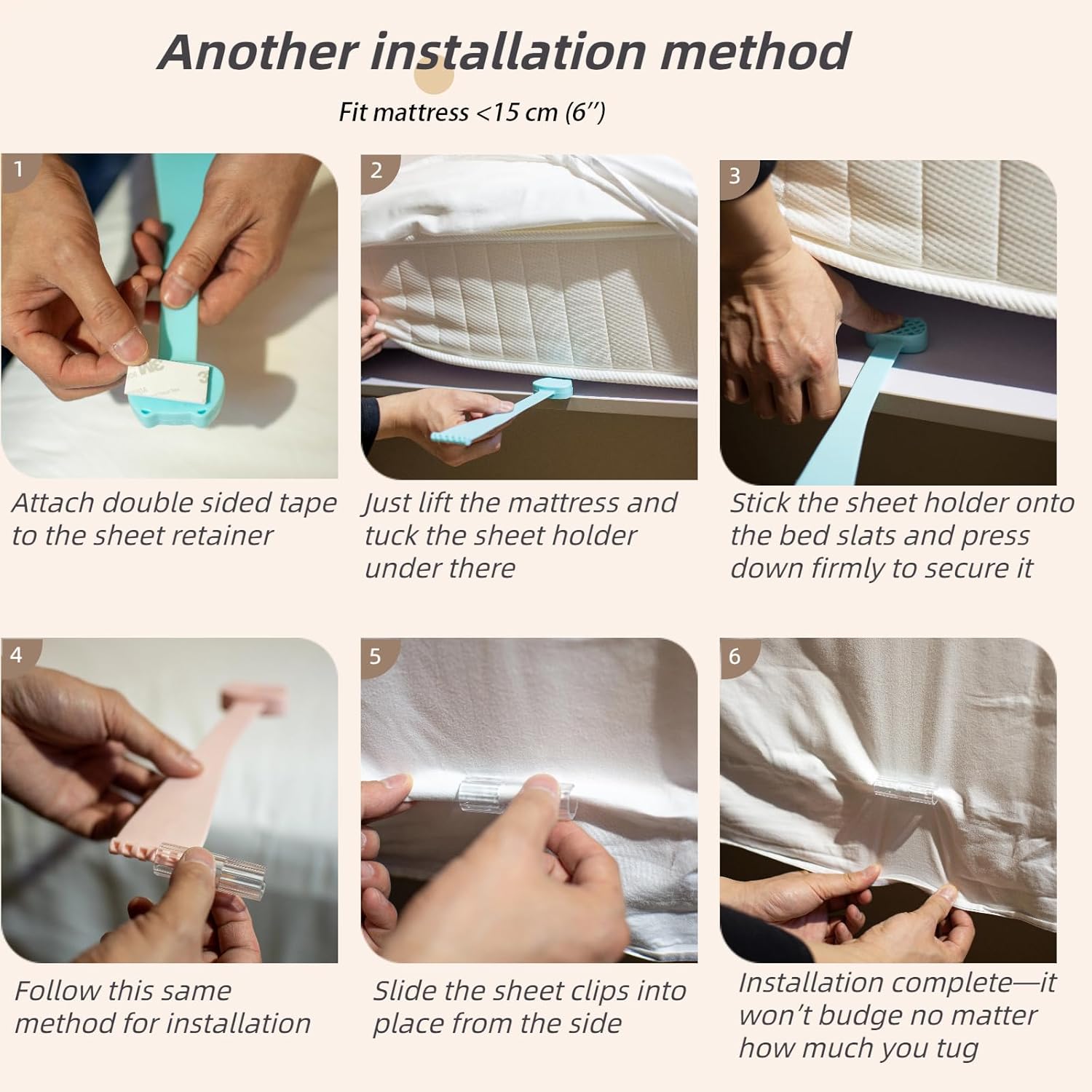 Another installation method

Fit mattress <15 cm (6'')

1

Attach double sided tape to the sheet retainer

2

Just lift the mattress and tuck the sheet holder under there

3

Stick the sheet holder onto the bed slats and press down firmly to secure it

4

Follow this same method for installation

5

Slide the sheet clips into place from the side

6

Installation complete—it won't budge no matter how much you tug